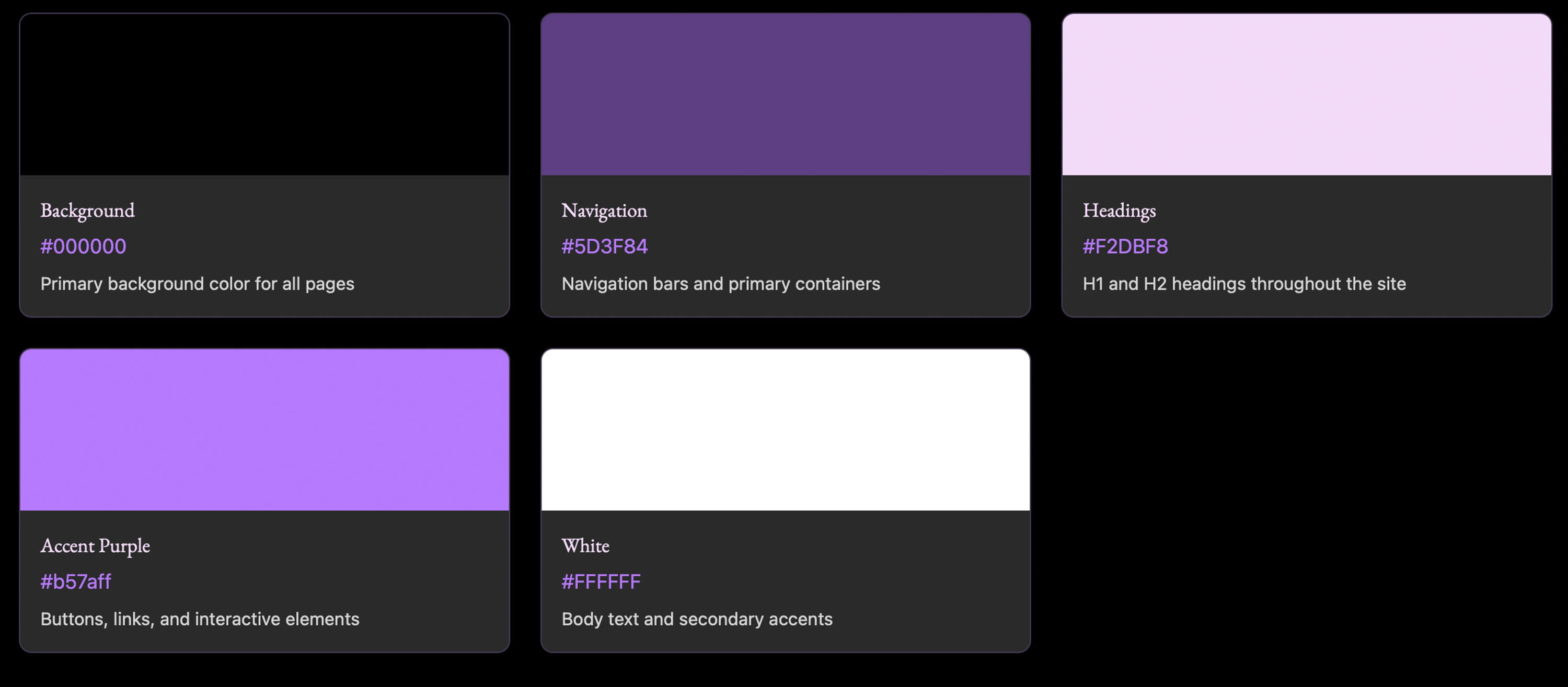 Background
#000000
Primary background color for all pages

Navigation
#5D3F84
Navigation bars and primary containers

Headings
#F2DBF8
H1 and H2 headings throughout the site

Accent Purple
#b57aff
Buttons, links, and interactive elements

White
#FFFFFF
Body text and secondary accents